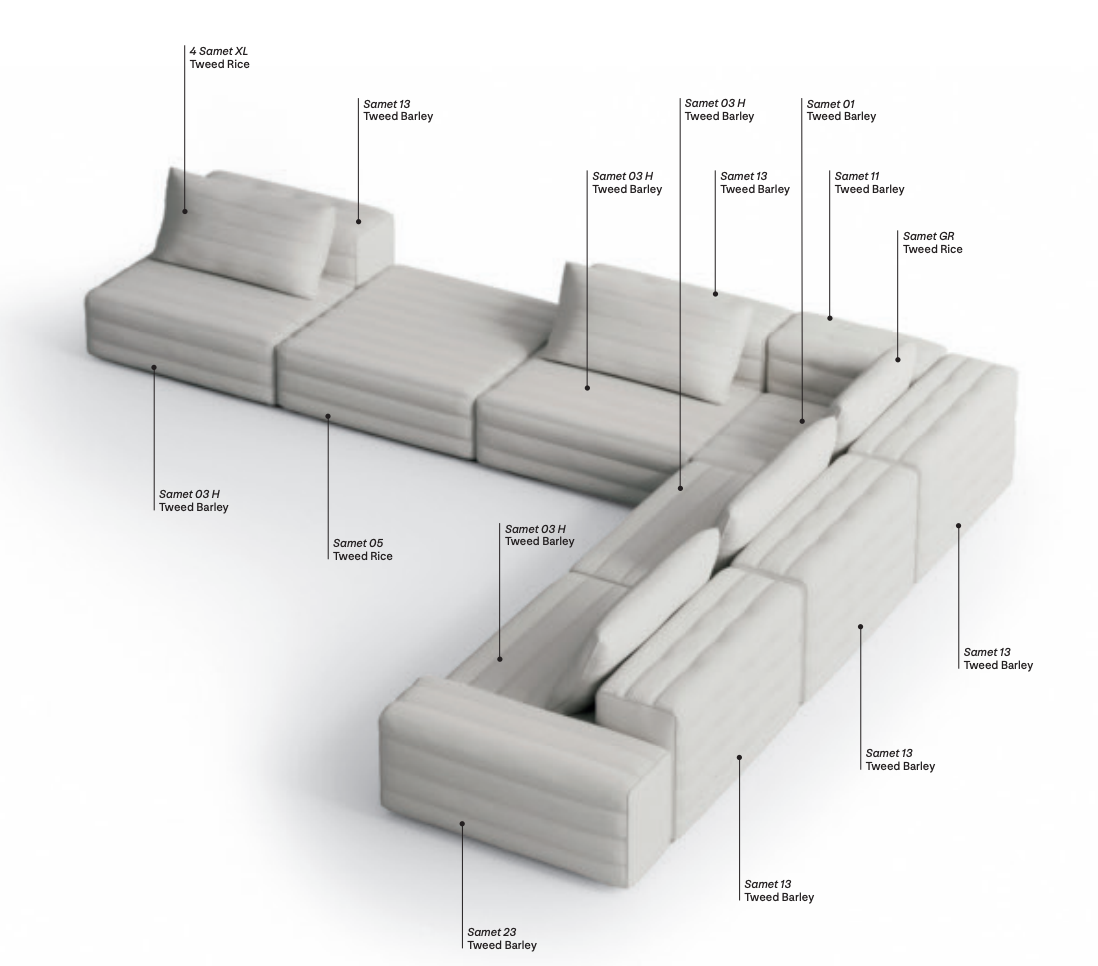 4 Samet XL
Tweed Rice

Samet 13
Tweed Barley

Samet 03 H
Tweed Barley

Samet 01
Tweed Barley

Samet 03 H
Tweed Barley

Samet 13
Tweed Barley

Samet 11
Tweed Barley

Samet GR
Tweed Rice

Samet 03 H
Tweed Barley

Samet 05
Tweed Rice

Samet 03 H
Tweed Barley

Samet 13
Tweed Barley

Samet 13
Tweed Barley

Samet 13
Tweed Barley

Samet 23
Tweed Barley