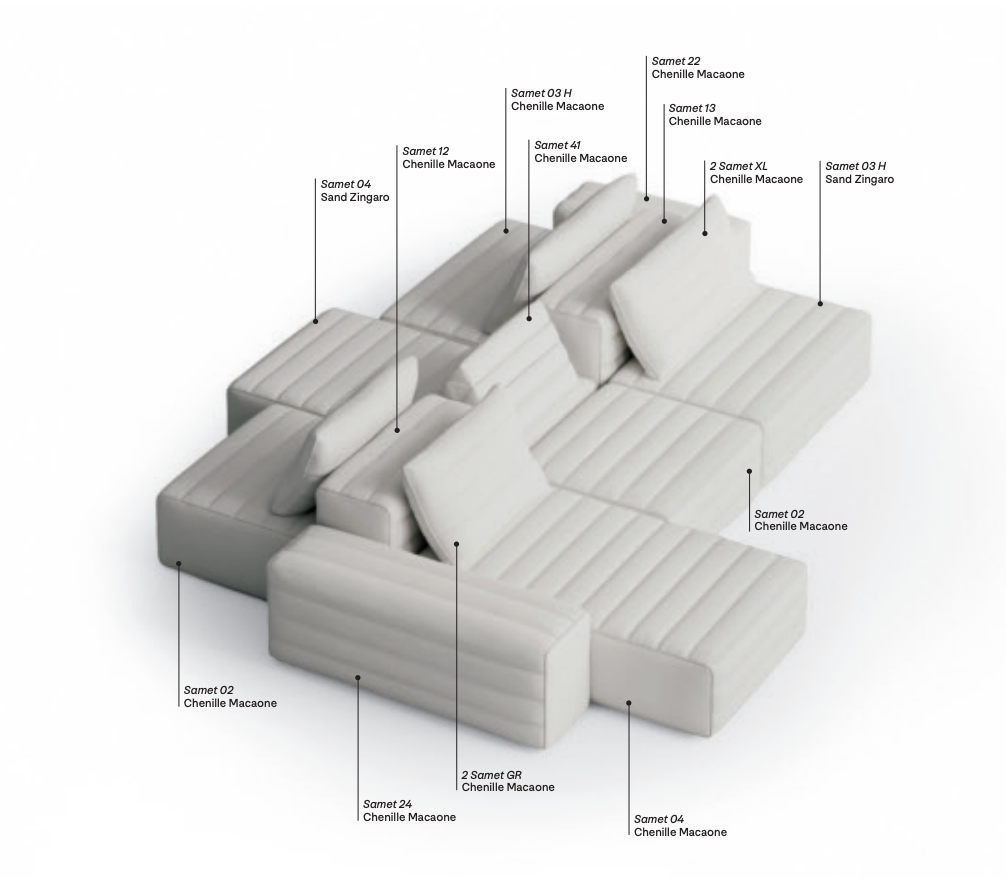 Samet 22
Chenille Macaone

Samet 03 H
Chenille Macaone

Samet 13
Chenille Macaone

Samet 41
Chenille Macaone

Samet 12
Chenille Macaone

2 Samet XL
Chenille Macaone

Samet 03 H
Sand Zingaro

Samet 04
Sand Zingaro

Samet 02
Chenille Macaone

Samet 02
Chenille Macaone

2 Samet GR
Chenille Macaone

Samet 24
Chenille Macaone

Samet 04
Chenille Macaone