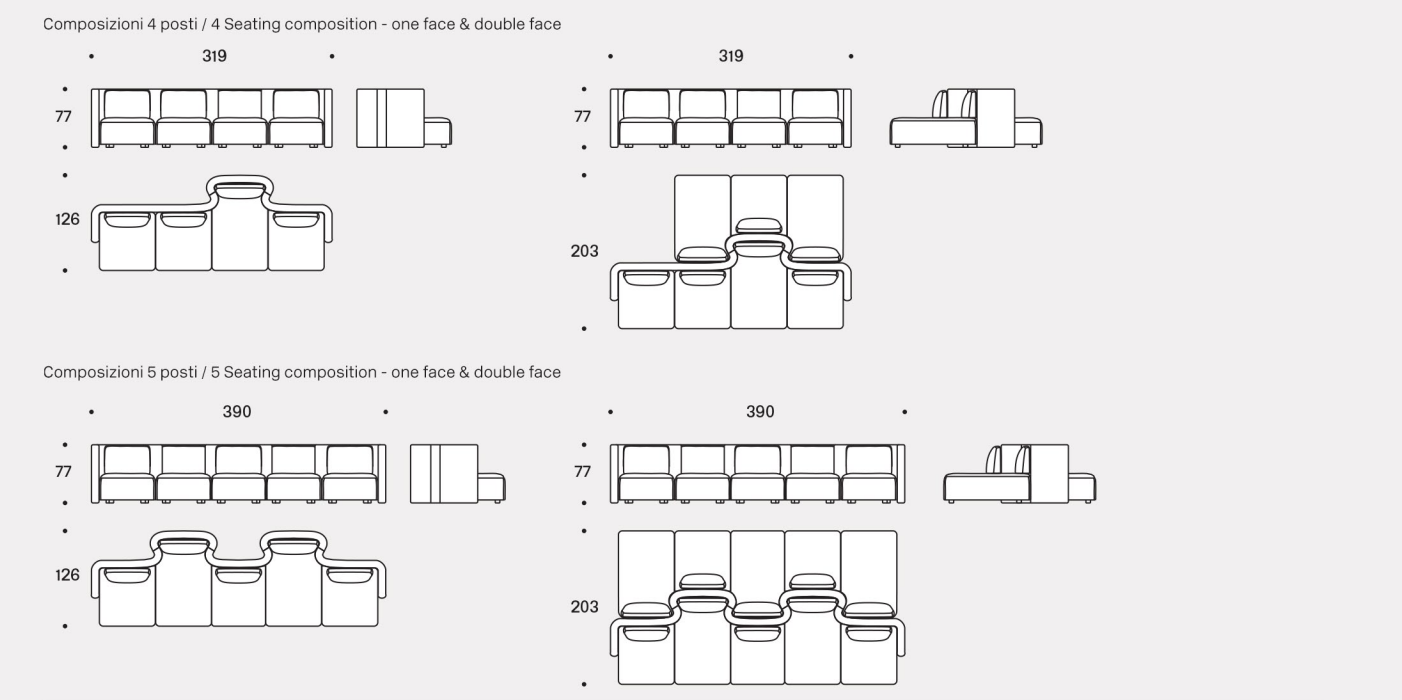 Composizioni 4 posti / 4 Seating composition - one face & double face

319

77

126

319

77

203

Composizioni 5 posti / 5 Seating composition - one face & double face

390

77

126

390

77

203